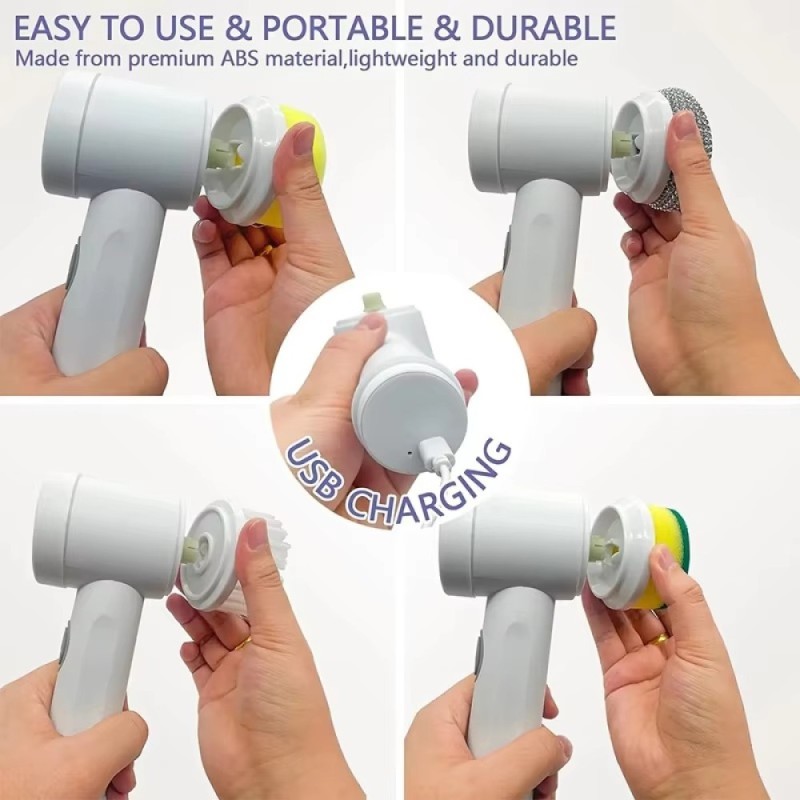 EASY TO USE & PORTABLE & DURABLE
Made from premium ABS material,lightweight and durable

USB CHARGING