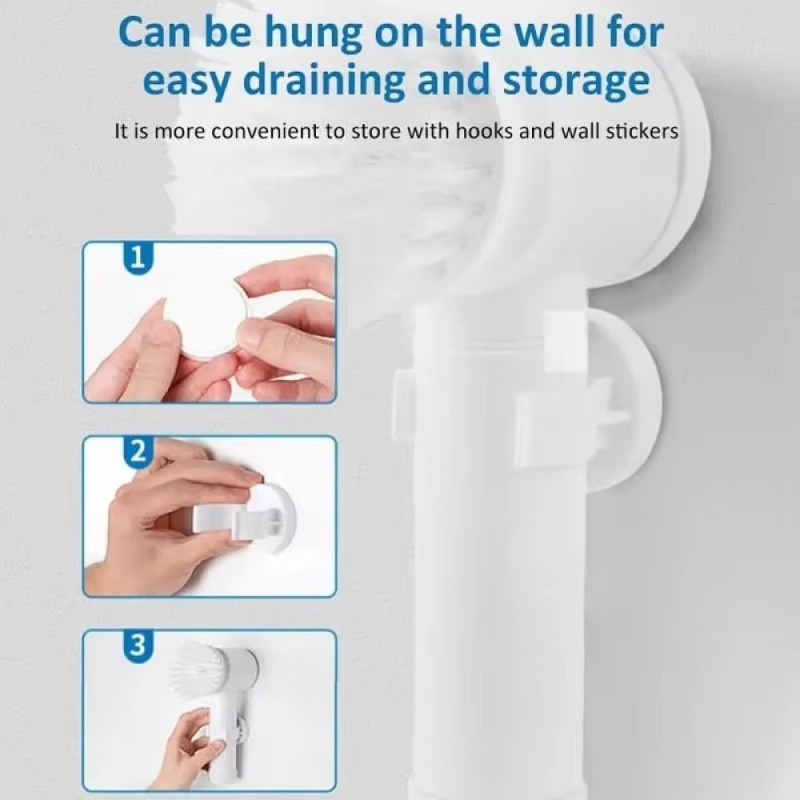 Can be hung on the wall for easy draining and storage

It is more convenient to store with hooks and wall stickers

1

2

3